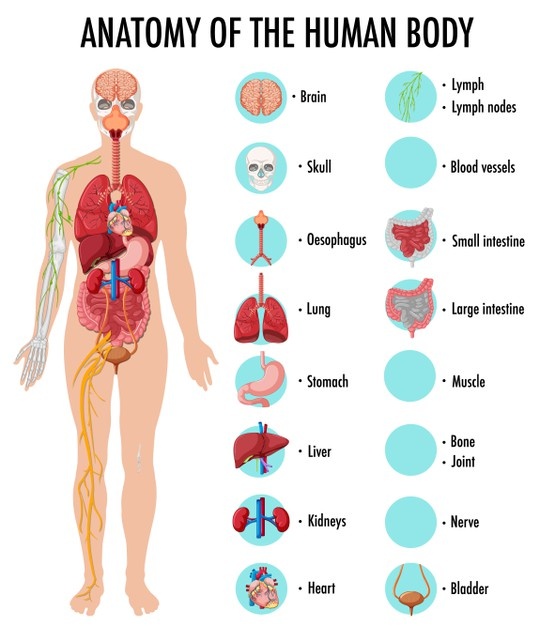 ANATOMY OF THE HUMAN BODY

• Brain

• Skull

• Oesophagus

• Lung

• Stomach

• Liver

• Kidneys

• Heart

• Lymph
• Lymph nodes

• Blood vessels

• Small intestine

• Large intestine

• Muscle

• Bone
• Joint

• Nerve

• Bladder